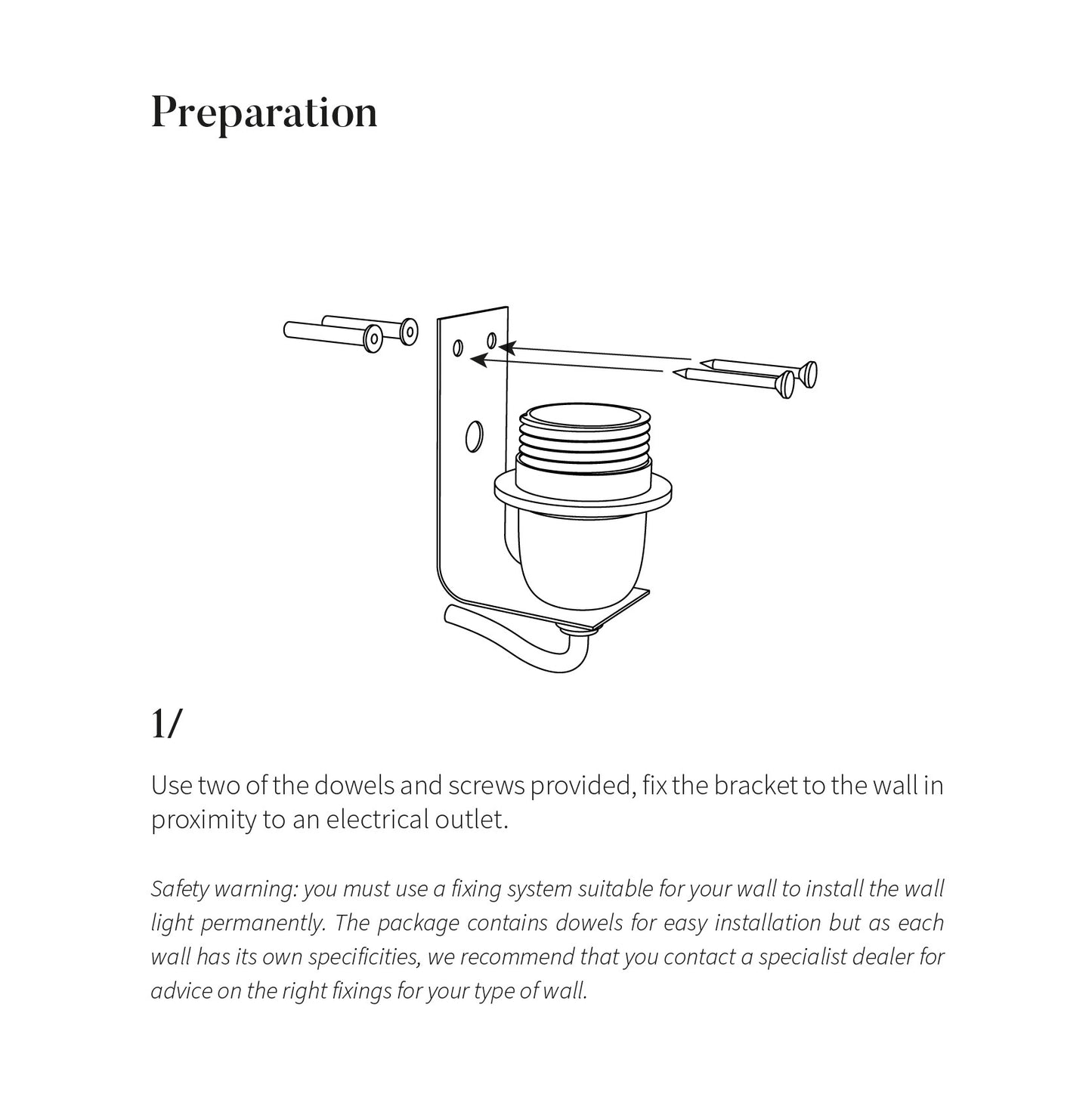 Preparation

1/

Use two of the dowels and screws provided, fix the bracket to the wall in proximity to an electrical outlet.

Safety warning: you must use a fixing system suitable for your wall to install the wall light permanently. The package contains dowels for easy installation but as each wall has its own specificities, we recommend that you contact a specialist dealer for advice on the right fixings for your type of wall.